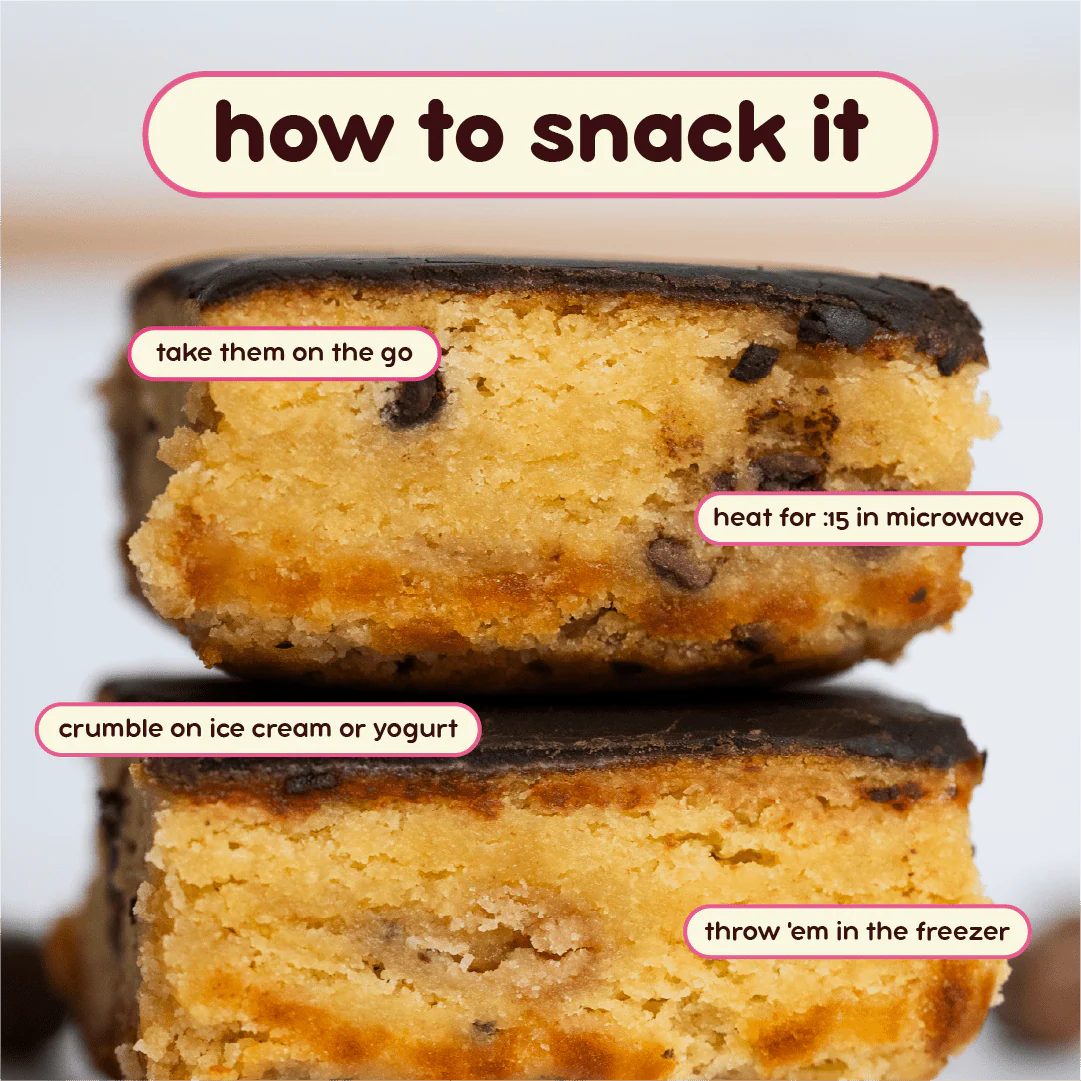 how to snack it

take them on the go

heat for :15 in microwave

crumble on ice cream or yogurt

throw 'em in the freezer